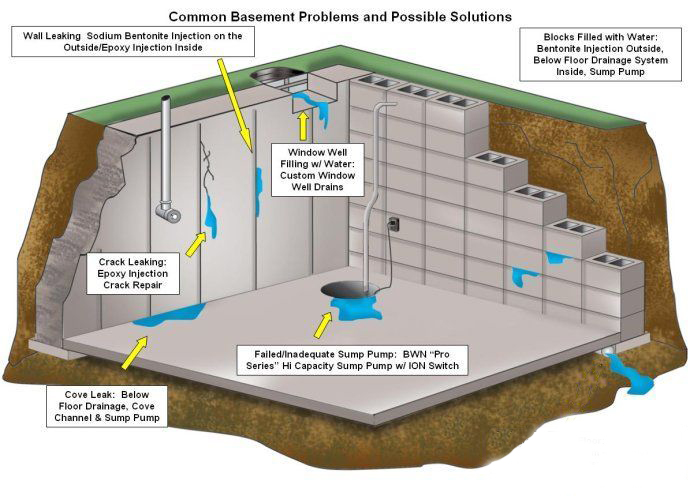 Common Basement Problems and Possible Solutions

Wall Leaking Sodium Bentonite Injection on the Outside/Epoxy Injection Inside

Blocks Filled with Water: Bentonite Injection Outside, Below Floor Drainage System Inside, Sump Pump

Window Well Filling w/ Water: Custom Window Well Drains

Crack Leaking: Epoxy Injection Crack Repair

Failed/Inadequate Sump Pump: BWN "Pro Series" Hi Capacity Sump Pump w/ ION Switch

Cove Leak: Below Floor Drainage, Cove Channel & Sump Pump